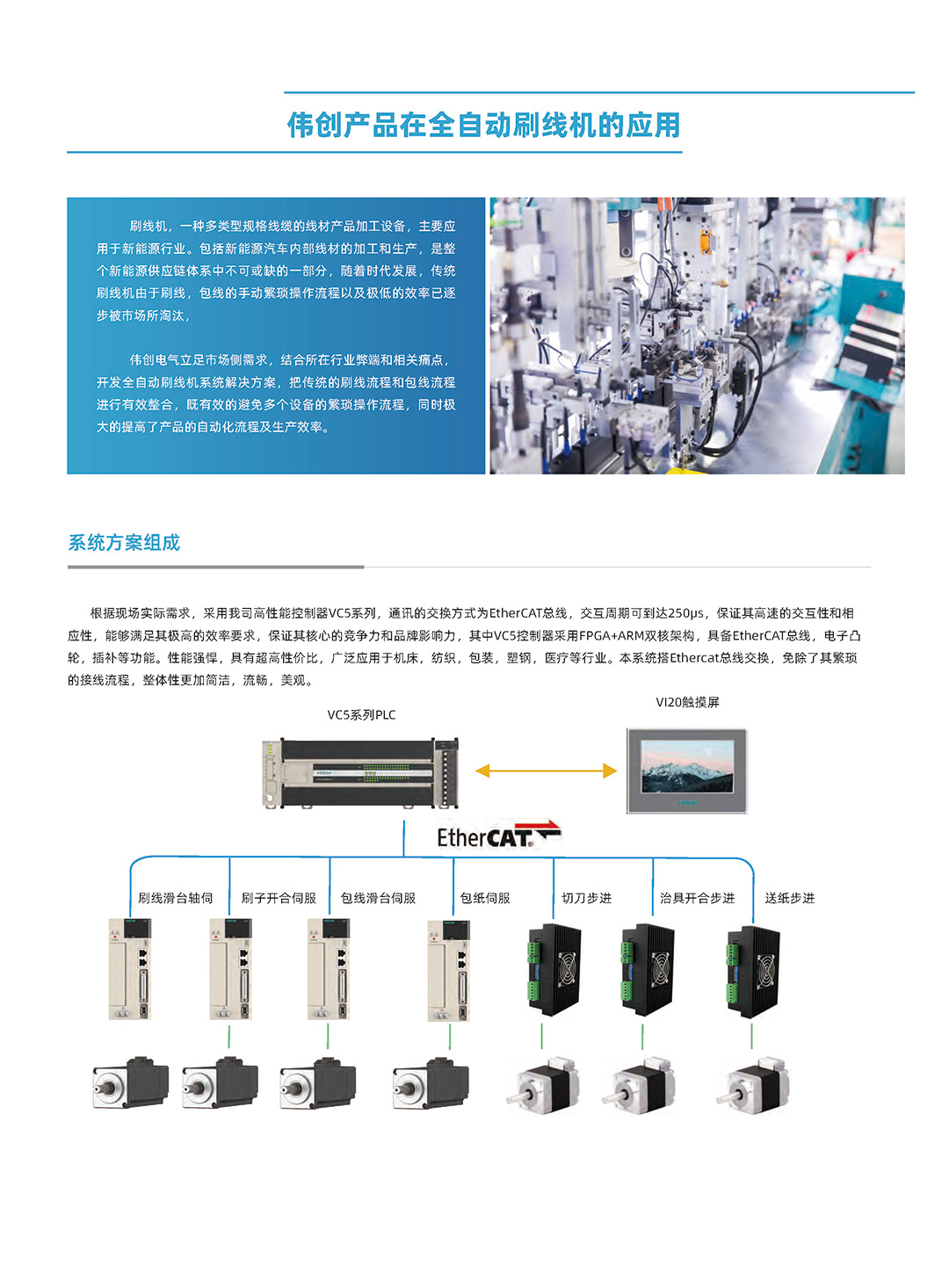 伟创产品在全自动刷线机的应用

刷线机，一种多类型规格线缆的线材产品加工设备，主要应用于新能源行业。包括新能源汽车内部线材的加工和生产，是整个新能源供应链体系中不可或缺的一部分，随着时代发展，传统刷线机由于刷线，包线的手动繁琐操作流程以及极低的效率已逐步被市场所淘汰，

伟创电气立足市场侧需求，结合所在行业弊端和相关痛点，开发全自动刷线机系统解决方案，把传统的刷线流程和包线流程进行有效整合，既有效的避免多个设备的繁琐操作流程，同时极大的提高了产品的自动化流程及生产效率。

系统方案组成

根据现场实际需求，采用我司高性能控制器VC5系列，通讯的交换方式为EtherCAT总线，交互周期可到达250μs，保证其高速的交互性和相应性，能够满足其极高的效率要求，保证其核心的竞争力和品牌影响力，其中VC5控制器采用FPGA+ARM双核架构，具备EtherCAT总线，电子凸轮，插补等功能。性能强悍，具有超高性价比，广泛应用于机床，纺织，包装，塑钢，医疗等行业。本系统搭Ethercat总线交换，免除了其繁琐的接线流程，整体性更加简洁，流畅，美观。

VC5系列PLC

VI20触摸屏

EtherCAT

刷线滑台轴伺

刷子开合伺服

包线滑台伺服

包纸伺服

切刀步进

治具开合步进

送纸步进