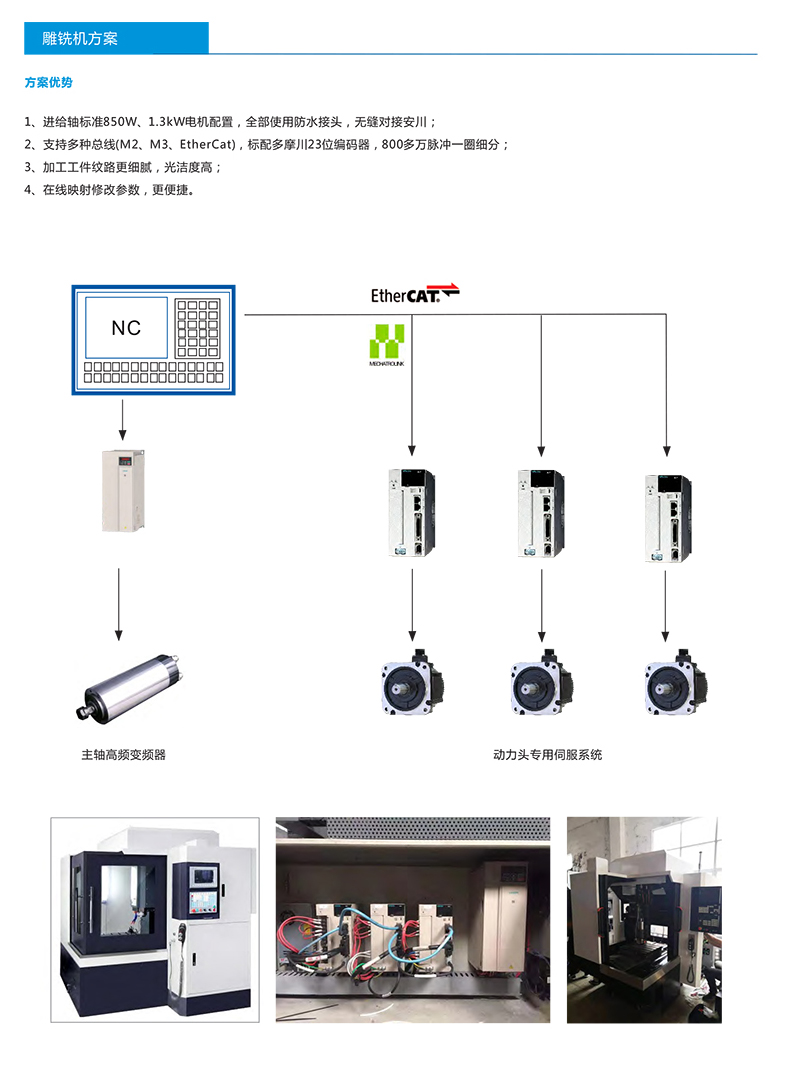 雕铣机方案

方案优势

1、进给轴标准850W、1.3kW电机配置，全部使用防水接头，无缝对接安川；
2、支持多种总线(M2、M3、EtherCat)，标配多摩川23位编码器，800多万脉冲一圈细分；
3、加工工件纹路更细腻，光洁度高；
4、在线映射修改参数，更便捷。

NC

EtherCAT

MECHATROLINK

主轴高频变频器

动力头专用伺服系统